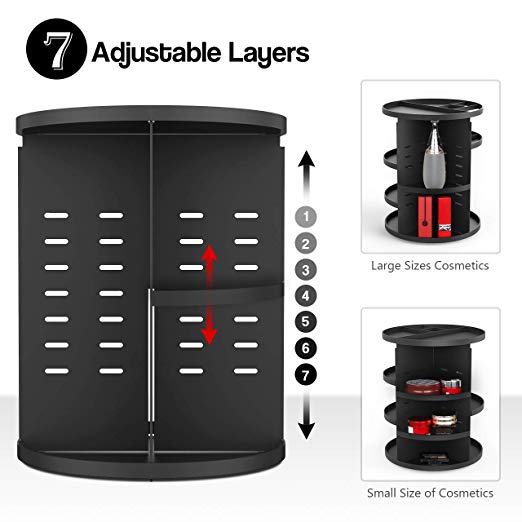 7 Adjustable Layers

1
2
3
4
5
6
7

Large Sizes Cosmetics

Small Size of Cosmetics